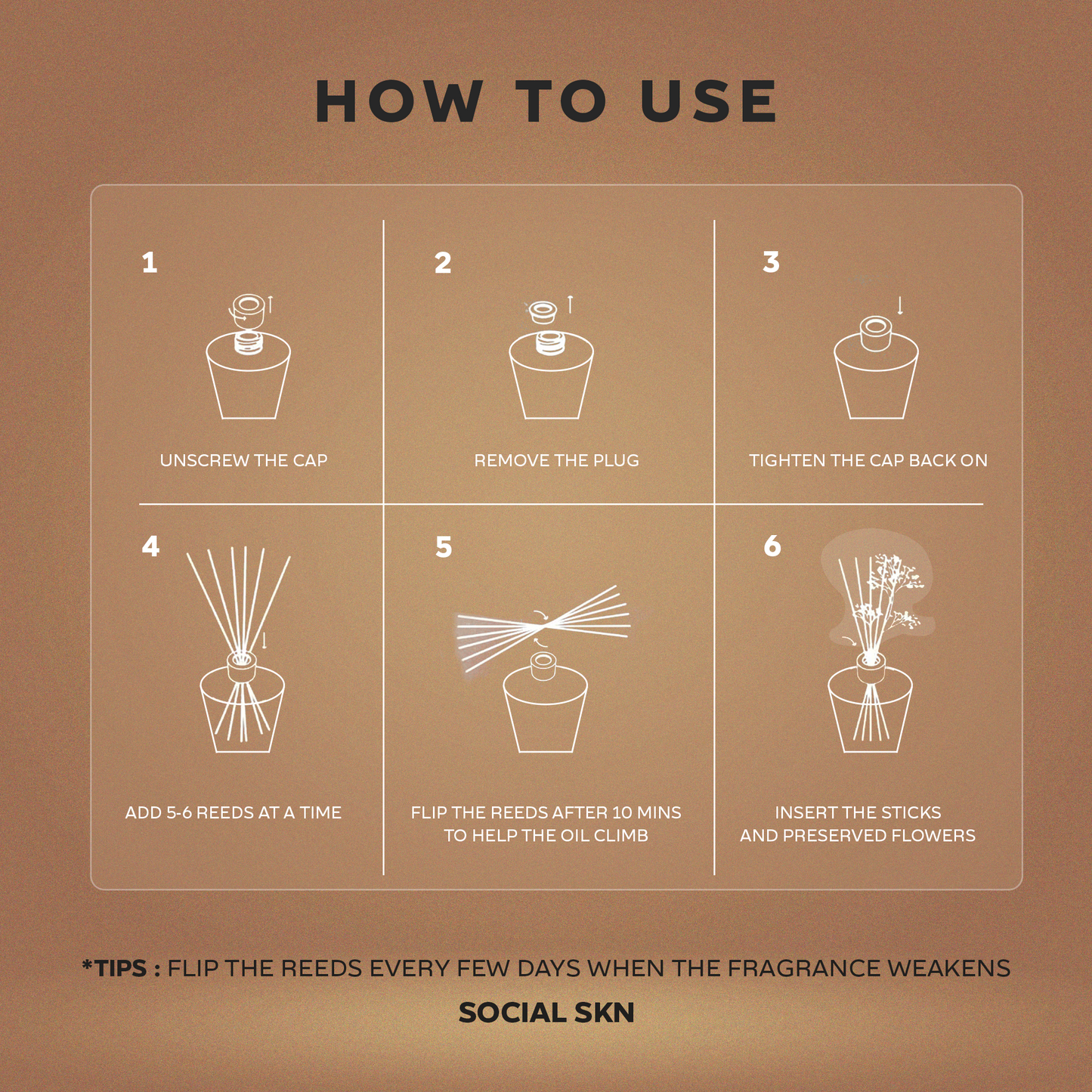 HOW TO USE

1

UNSCREW THE CAP

2

REMOVE THE PLUG

3

TIGHTEN THE CAP BACK ON

4

ADD 5-6 REEDS AT A TIME

5

FLIP THE REEDS AFTER 10 MINS TO HELP THE OIL CLIMB

6

INSERT THE STICKS AND PRESERVED FLOWERS

*TIPS : FLIP THE REEDS EVERY FEW DAYS WHEN THE FRAGRANCE WEAKENS

SOCIAL SKN