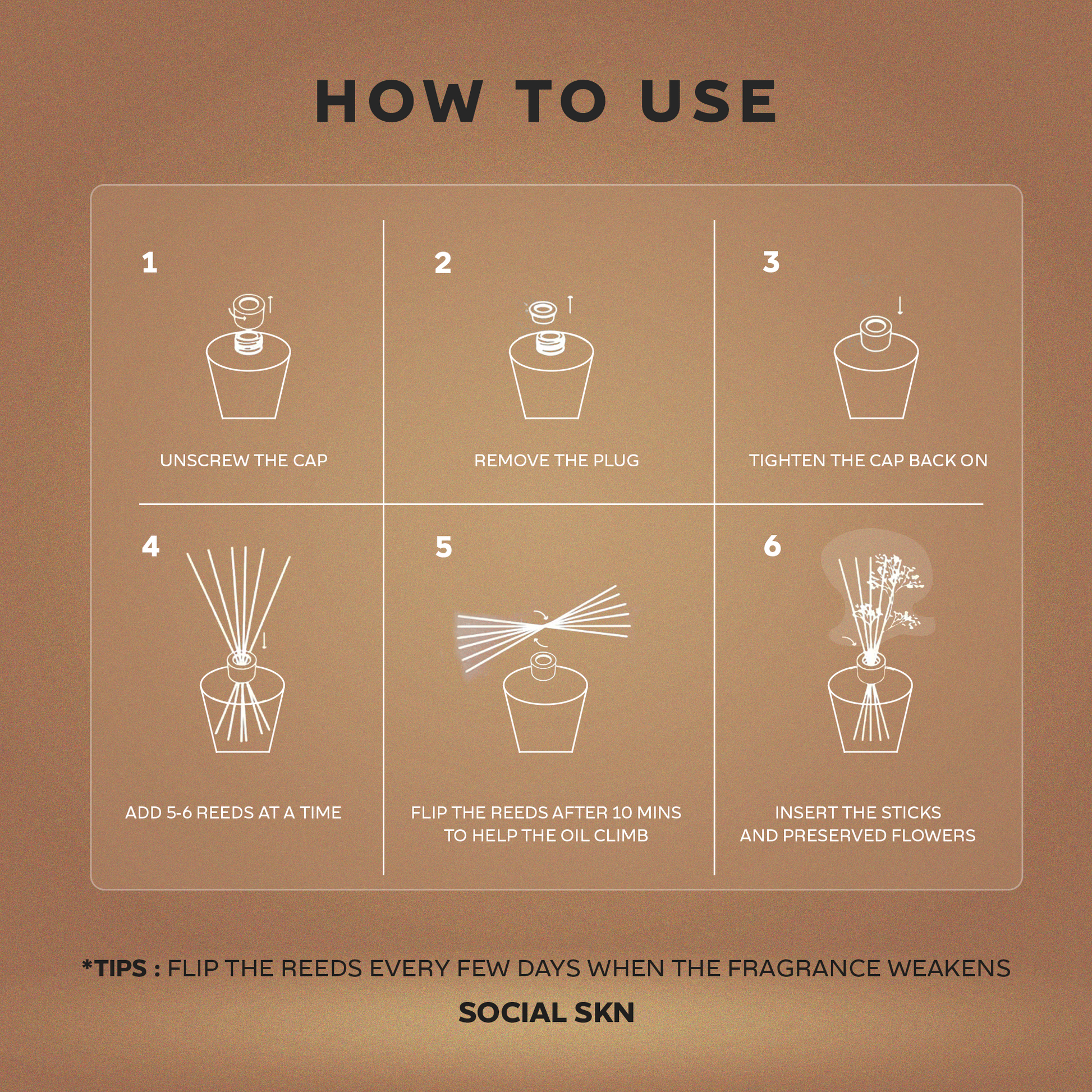 HOW TO USE

1

UNSCREW THE CAP

2

REMOVE THE PLUG

3

TIGHTEN THE CAP BACK ON

4

ADD 5-6 REEDS AT A TIME

5

FLIP THE REEDS AFTER 10 MINS TO HELP THE OIL CLIMB

6

INSERT THE STICKS AND PRESERVED FLOWERS

*TIPS : FLIP THE REEDS EVERY FEW DAYS WHEN THE FRAGRANCE WEAKENS

SOCIAL SKN